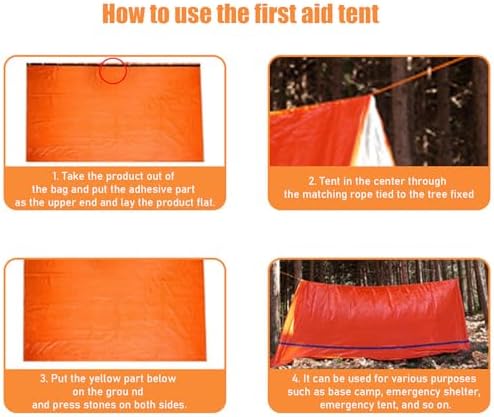 How to use the first aid tent

1. Take the product out of the bag and put the adhesive part as the upper end and lay the product flat.

2. Tent in the center through the matching rope tied to the tree fixed

3. Put the yellow part below on the grou nd and press stones on both sides.

4. It can be used for various purposes such as base camp, emergency shelter, emergency tent, and so on.